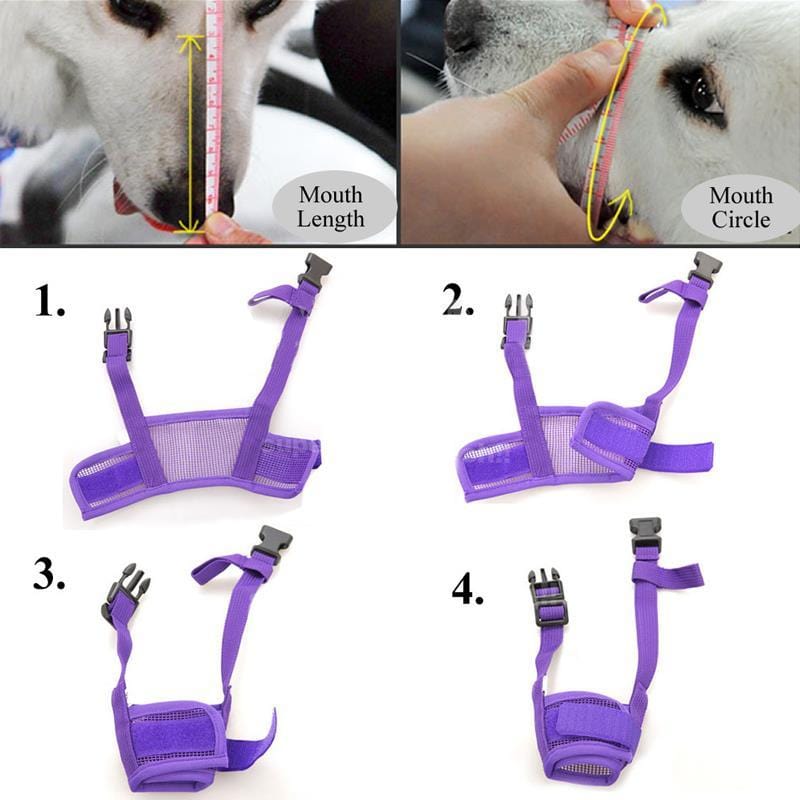 Mouth Length

Mouth Circle

1.

2.

3.

4.