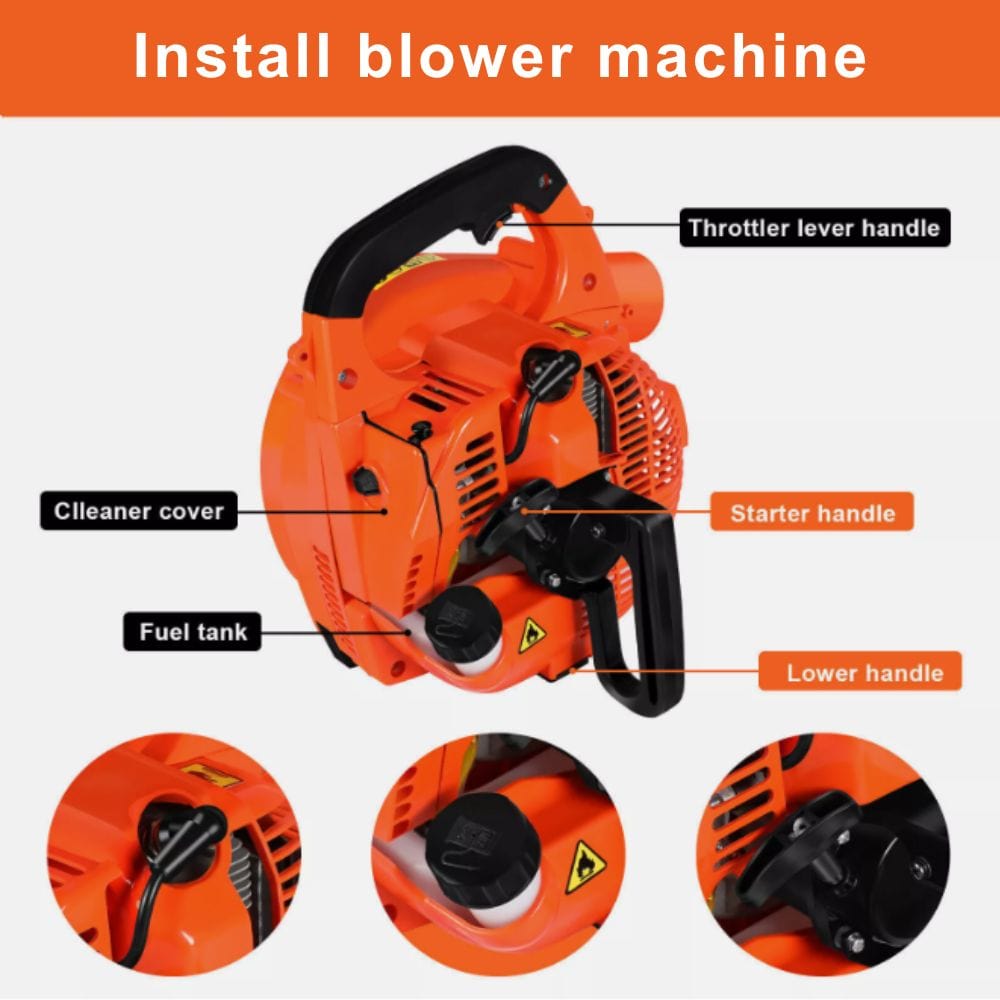 Install blower machine

Throttler lever handle

Clleaner cover

Starter handle

Fuel tank

Lower handle