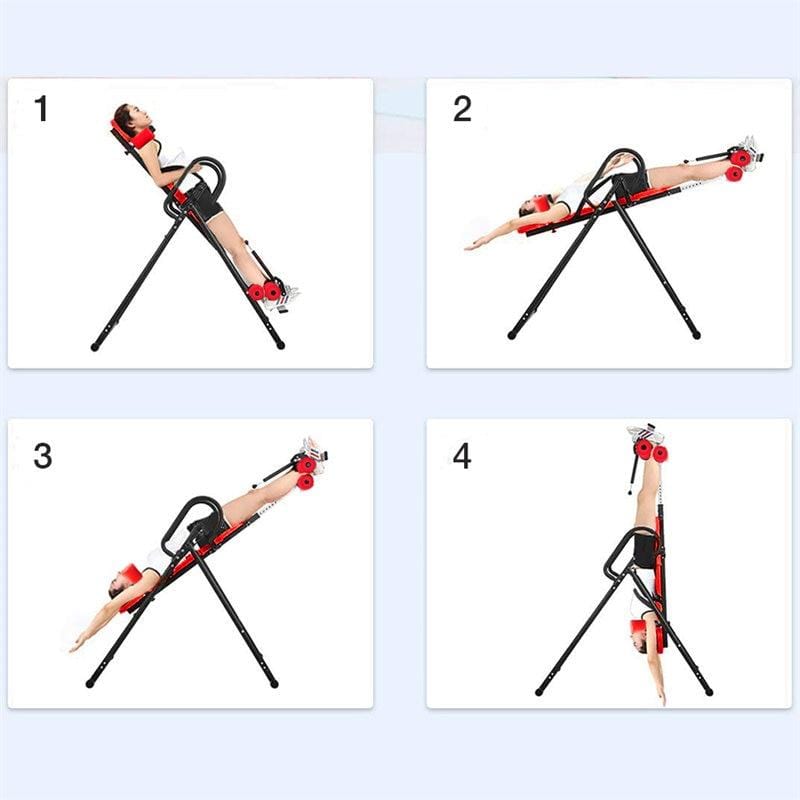 1

2

3

4