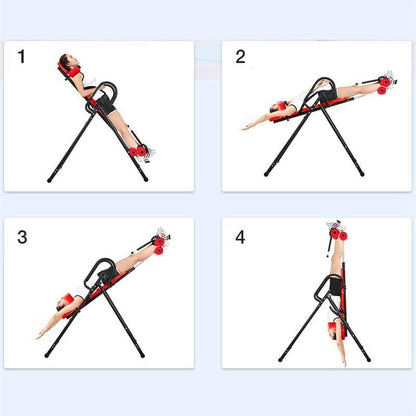 1

2

3

4